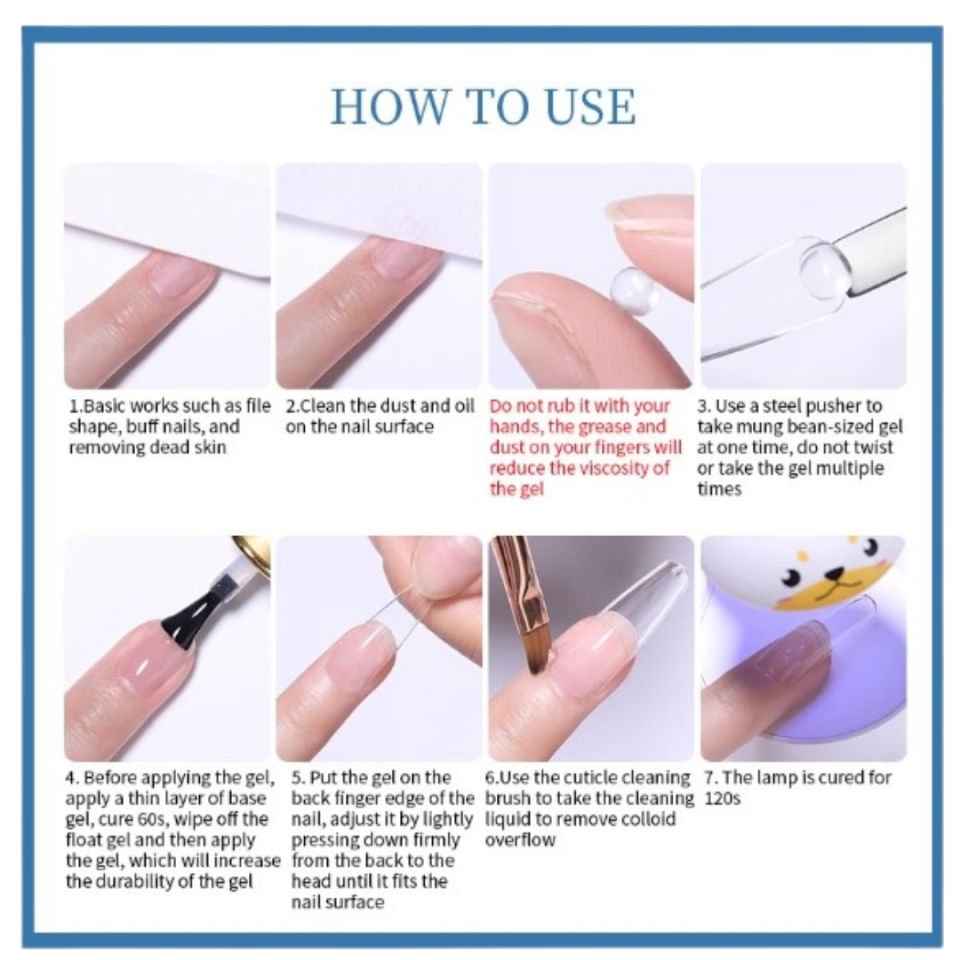 HOW TO USE

1.Basic works such as file shape, buff nails, and removing dead skin

2.Clean the dust and oil on the nail surface

Do not rub it with your hands, the grease and dust on your fingers will reduce the viscosity of the gel

3. Use a steel pusher to take mung bean-sized gel at one time, do not twist or take the gel multiple times

4. Before applying the gel, apply a thin layer of base gel, cure 60s, wipe off the float gel and then apply the gel, which will increase the durability of the gel

5. Put the gel on the back finger edge of the nail, adjust it by lightly pressing down firmly from the back to the head until it fits the nail surface

6.Use the cuticle cleaning brush to take the cleaning liquid to remove colloid overflow

7. The lamp is cured for 120s